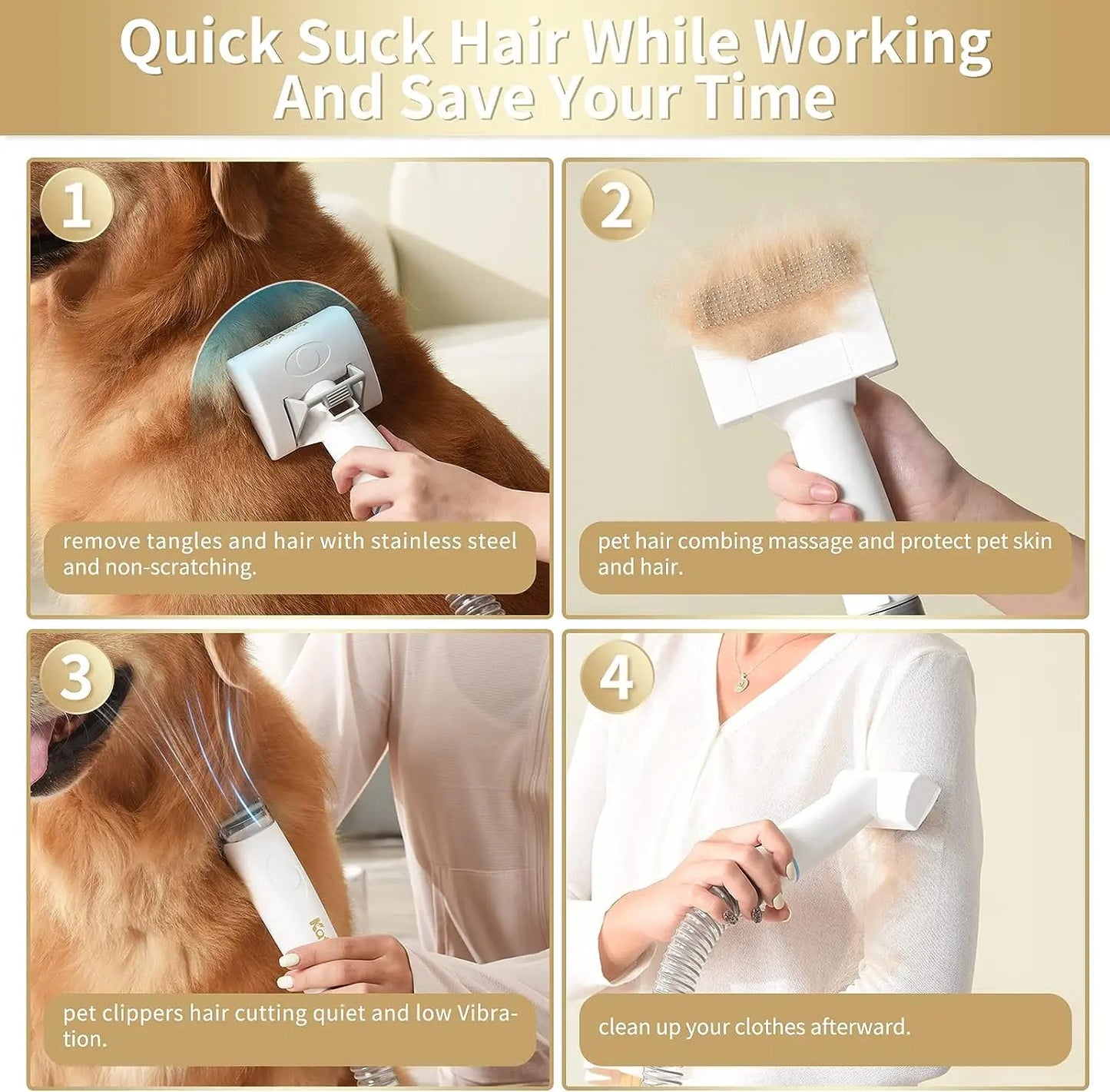 Quick Suck Hair While Working And Save Your Time

1

remove tangles and hair with stainless steel and non-scratching.

2

pet hair combing massage and protect pet skin and hair.

3

pet clippers hair cutting quiet and low Vibration.

4

clean up your clothes afterward.